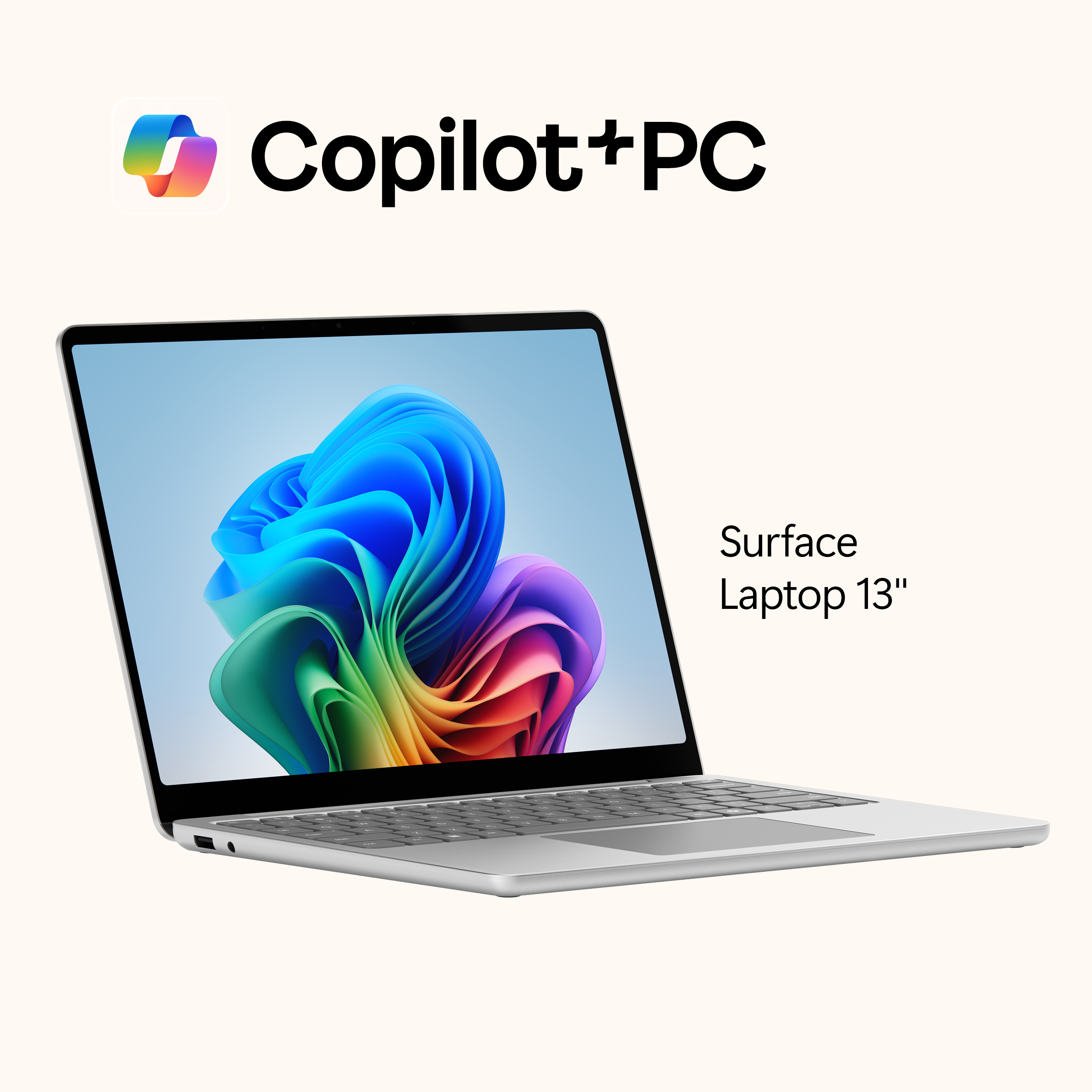 Copilot+PC

Surface
Laptop 13"